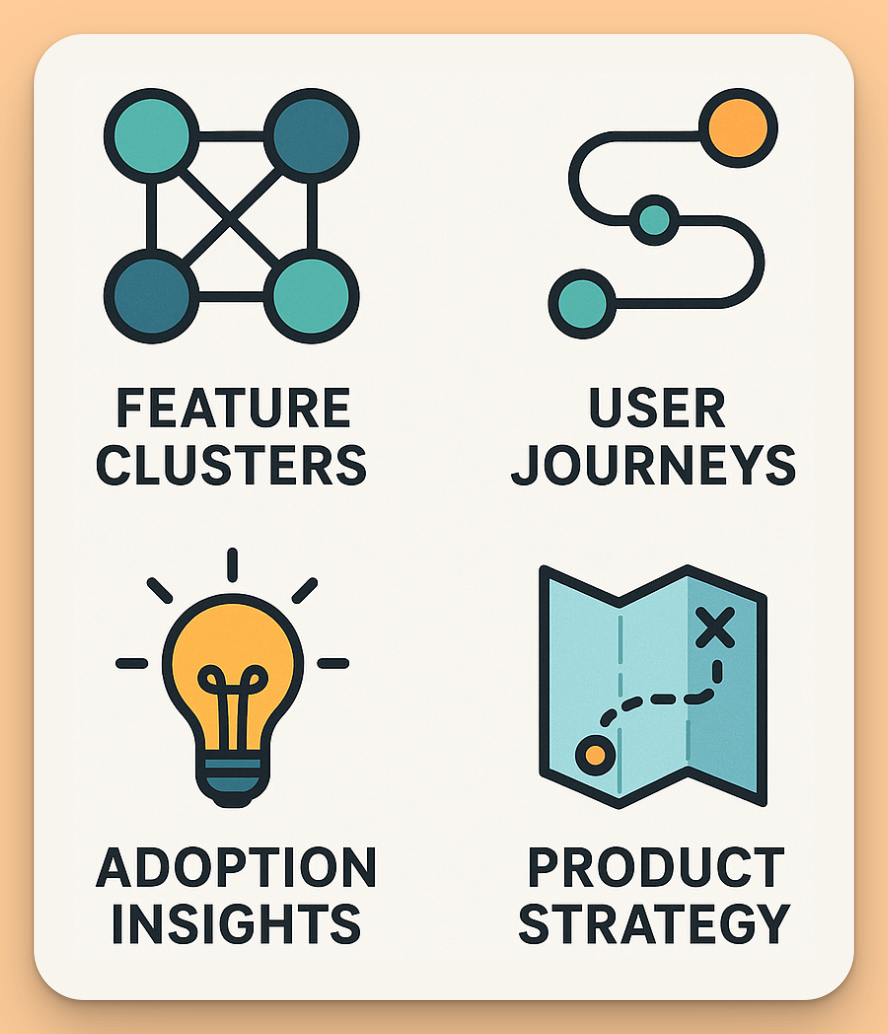 FEATURE CLUSTERS

USER JOURNEYS

ADOPTION INSIGHTS

PRODUCT STRATEGY